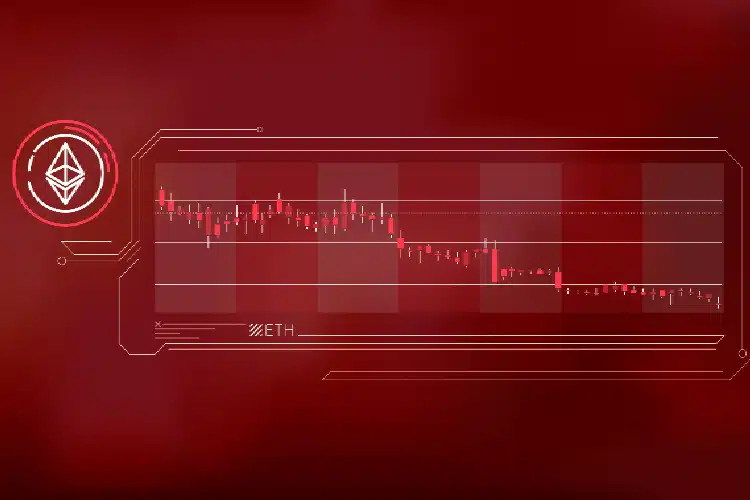 ETH